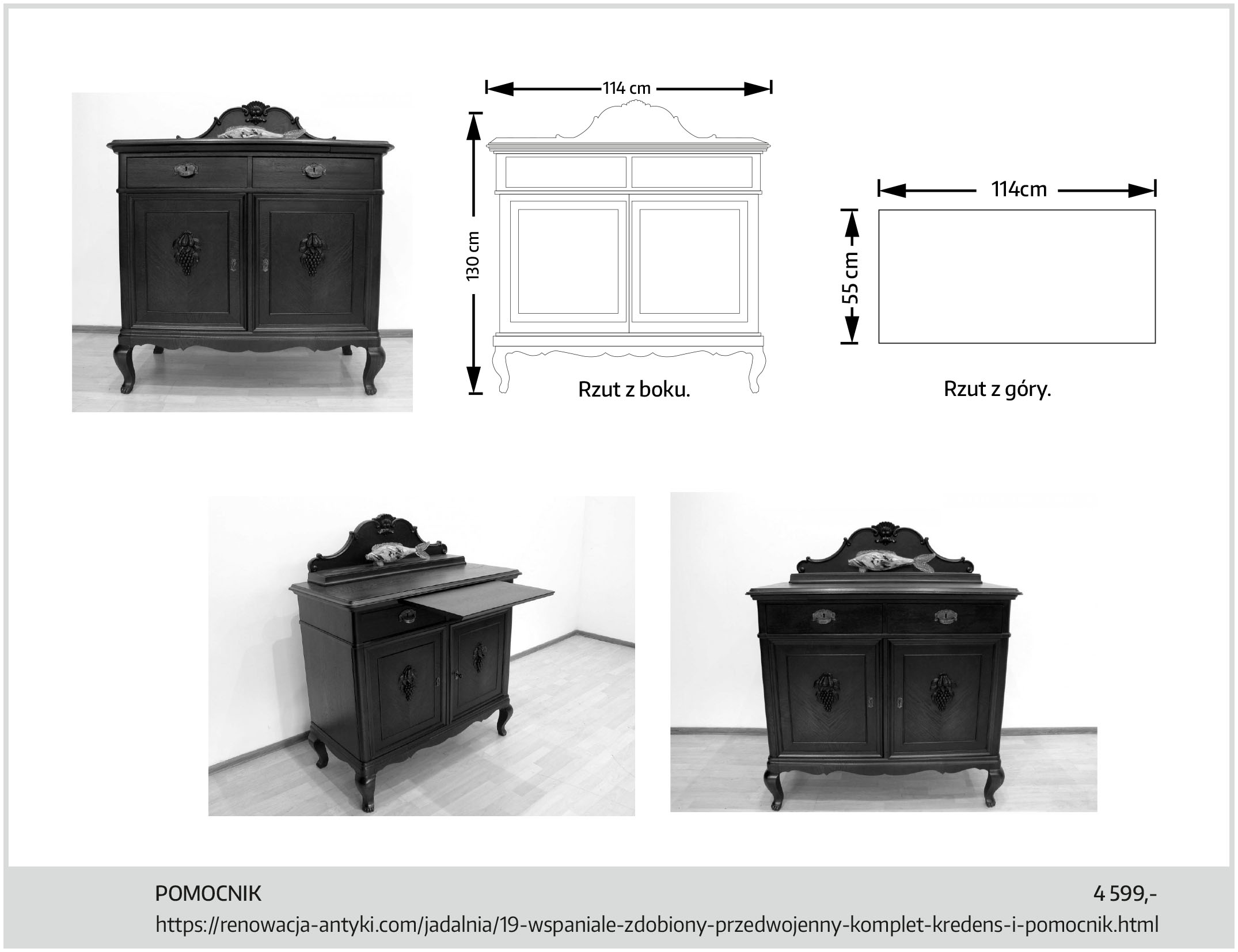 114 cm

130 cm

Rzut z boku.

114cm

55 cm

Rzut z góry.

POMOCNIK

4 599,-

https://renowacja-antyki.com/jadalnia/19-wspaniale-zdobiony-przedwojenny-komplet-kredens-i-pomocnik.html