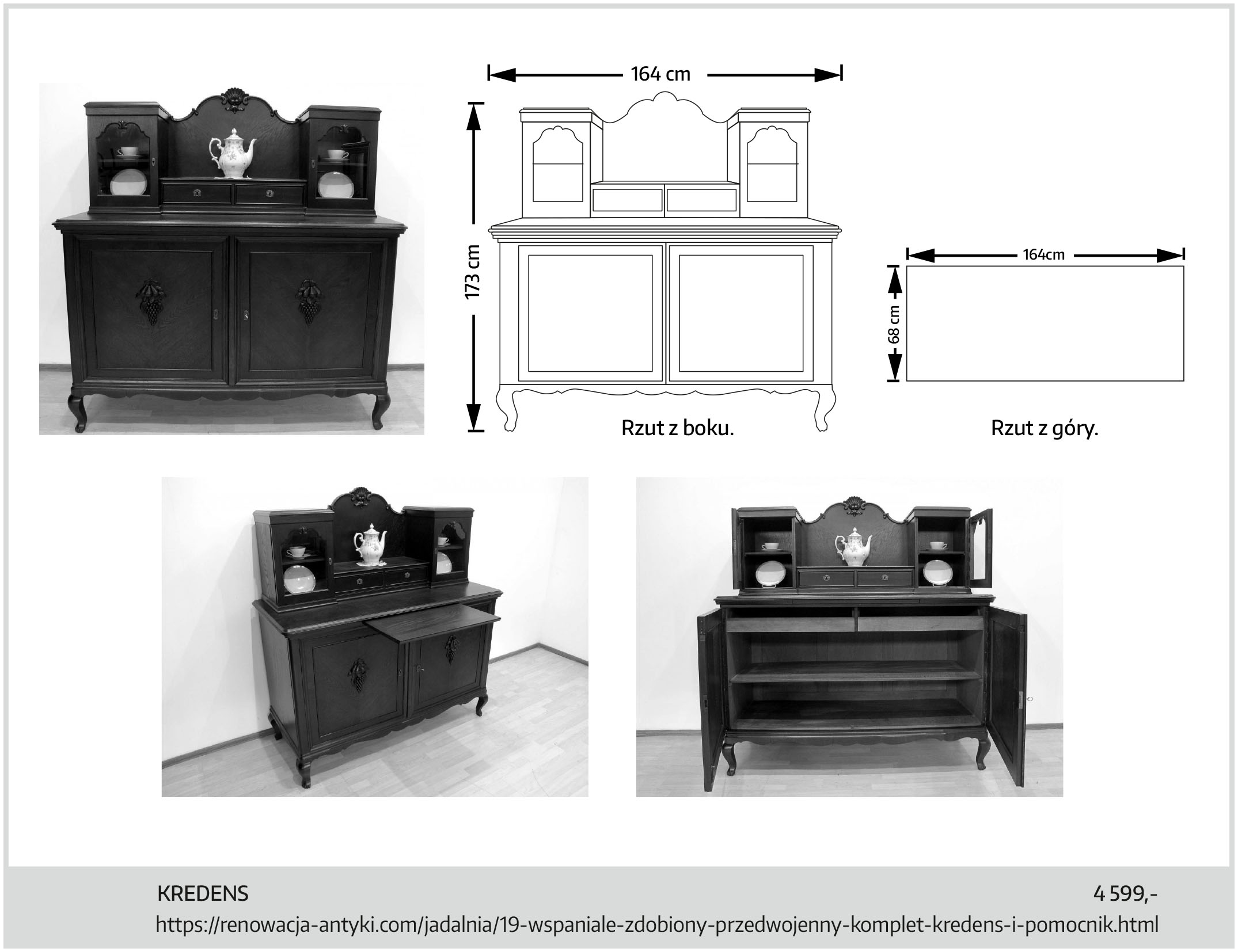 164 cm

173 cm

Rzut z boku.

164cm

68 cm

Rzut z góry.

KREDENS

4 599,-

https://renowacja-antyki.com/jadalnia/19-wspaniale-zdobiony-przedwojenny-komplet-kredens-i-pomocnik.html